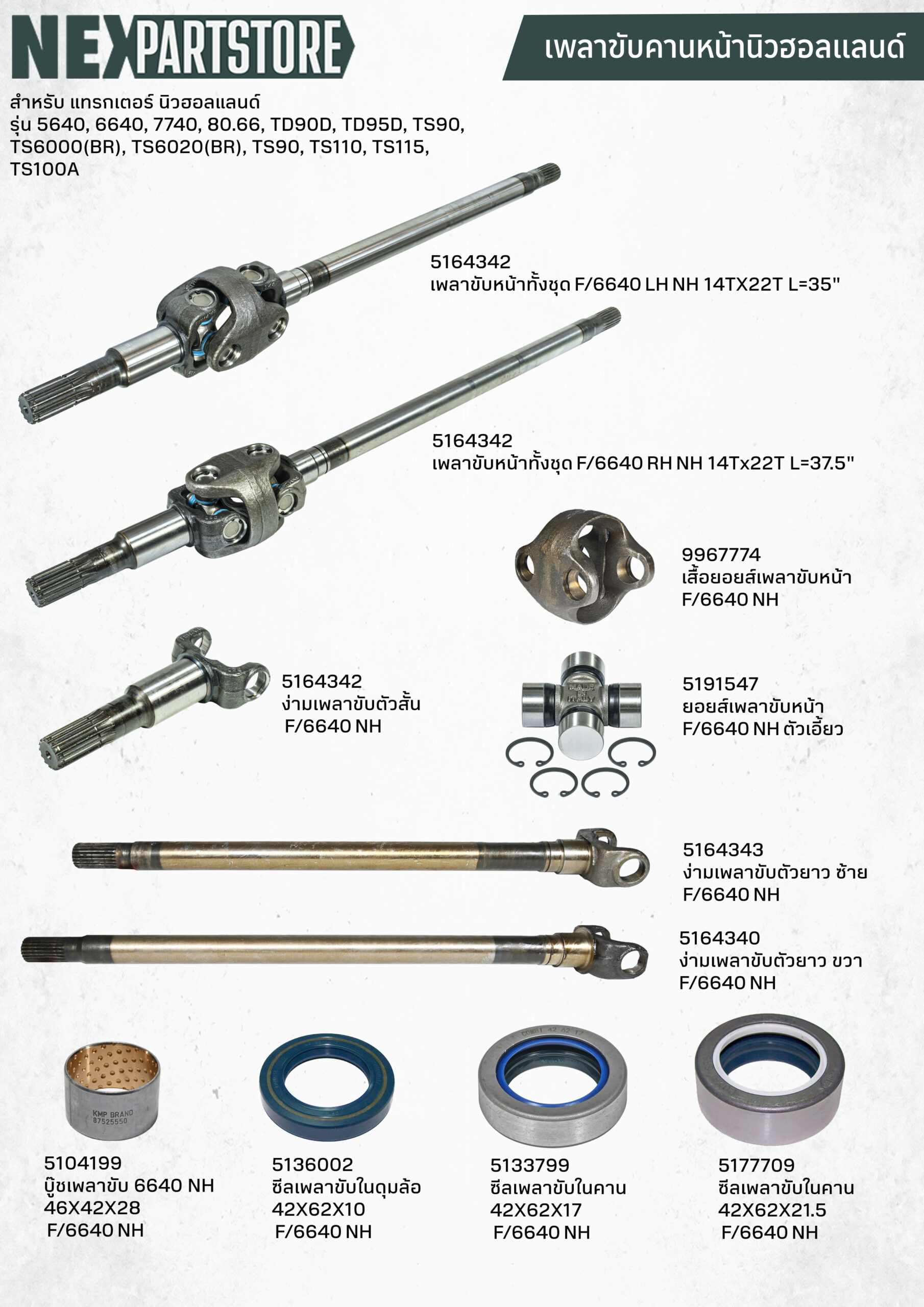 NEXPARTSTORE

เพลาขับคานหน้านิวฮอลแลนด์

สำหรับ แทรกเตอร์ นิวฮอลแลนด์
รุ่น 5640, 6640, 7740, 80.66, TD90D, TD95D, TS90, TS6000(BR), TS6020(BR), TS90, TS110, TS115, TS100A

5164342
เพลาขับหน้าทั้งชุด F/6640 LH NH 14TX22T L=35"

5164342
เพลาขับหน้าทั้งชุด F/6640 RH NH 14Tx22T L=37.5"

9967774
เสื้อยอยส์เพลาขับหน้า
F/6640 NH

5164342
ง่ามเพลาขับตัวสั้น
F/6640 NH

MADE IN ITALY

5191547
ยอยส์เพลาขับหน้า
F/6640 NH ตัวเอี้ยว

5164343
ง่ามเพลาขับตัวยาว ซ้าย
F/6640 NH

5164340
ง่ามเพลาขับตัวยาว ขวา
F/6640 NH

KMP BRAND
87525550

5104199
บู๊ชเพลาขับ 6640 NH
46X42X28
F/6640 NH

5136002
ซีลเพลาขับในดุมล้อ
42X62X10
F/6640 NH

5133799
ซีลเพลาขับในคาน
42X62X17
F/6640 NH

5177709
ซีลเพลาขับในคาน
42X62X21.5
F/6640 NH